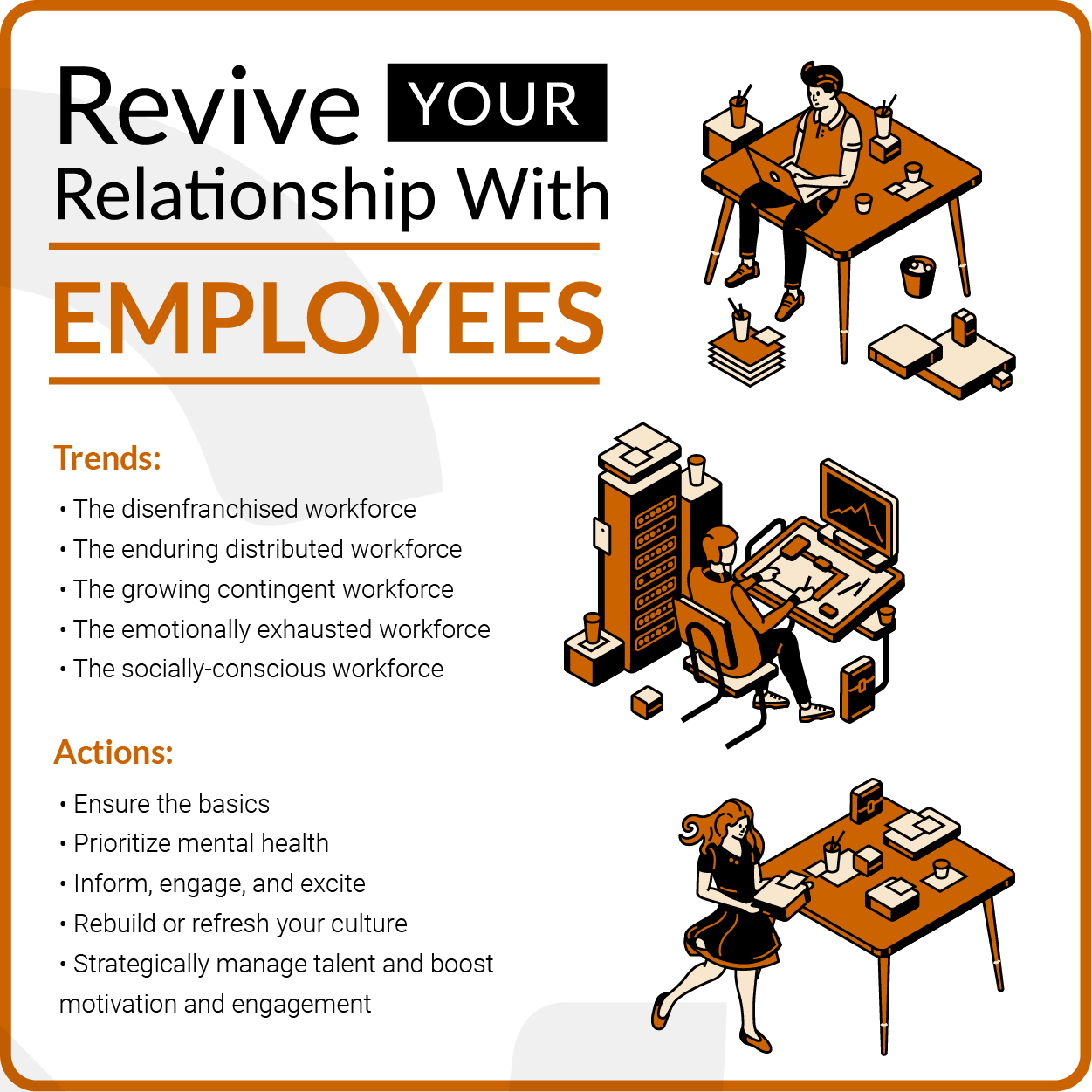 Revive YOUR Relationship With

EMPLOYEES

Trends:

• The disenfranchised workforce
• The enduring distributed workforce
• The growing contingent workforce
• The emotionally exhausted workforce
• The socially-conscious workforce

Actions:

• Ensure the basics
• Prioritize mental health
• Inform, engage, and excite
• Rebuild or refresh your culture
• Strategically manage talent and boost motivation and engagement