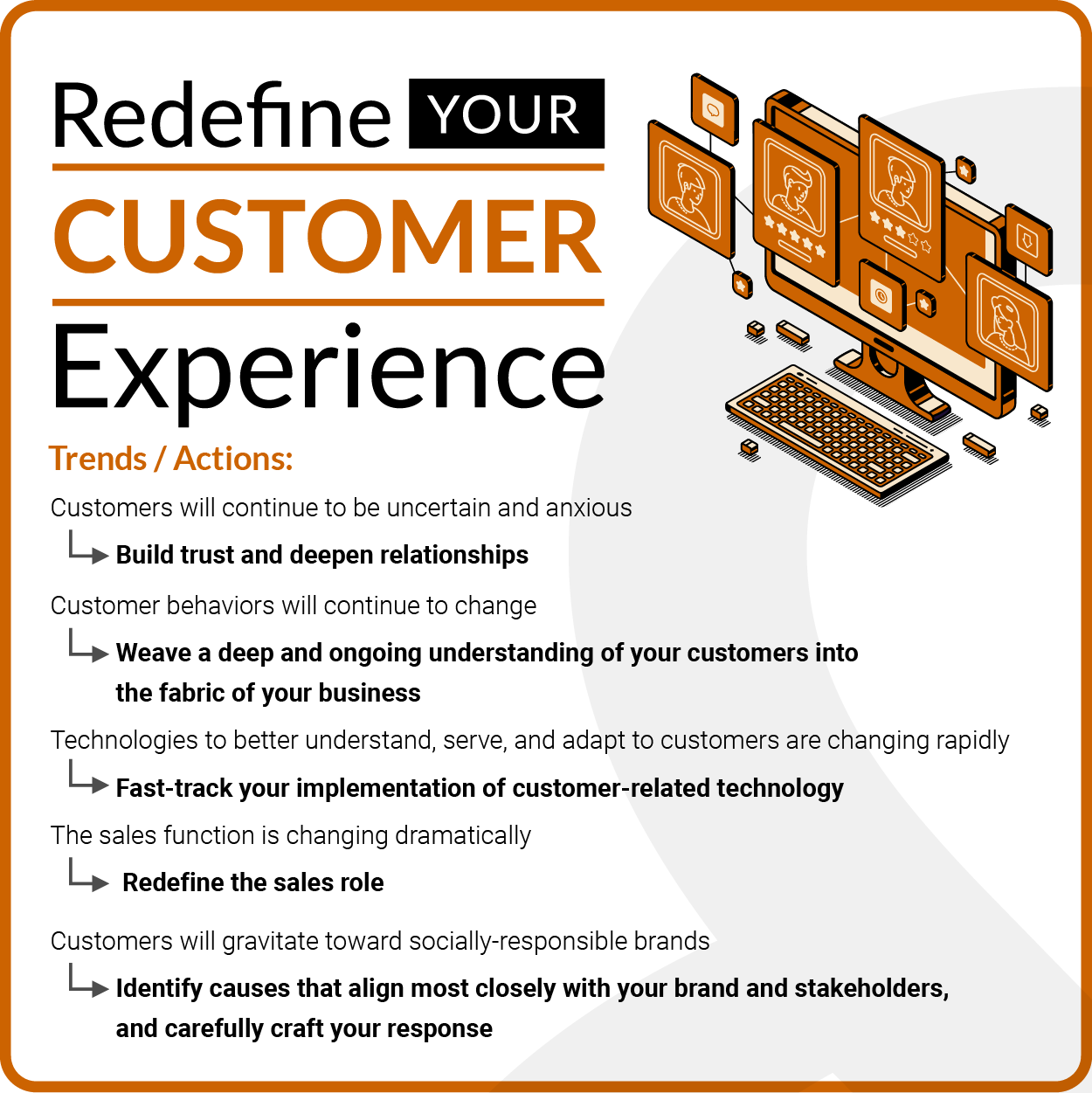 Redefine YOUR
CUSTOMER
Experience

Trends / Actions:

Customers will continue to be uncertain and anxious
Build trust and deepen relationships

Customer behaviors will continue to change
Weave a deep and ongoing understanding of your customers into the fabric of your business

Technologies to better understand, serve, and adapt to customers are changing rapidly
Fast-track your implementation of customer-related technology

The sales function is changing dramatically
Redefine the sales role

Customers will gravitate toward socially-responsible brands
Identify causes that align most closely with your brand and stakeholders, and carefully craft your response