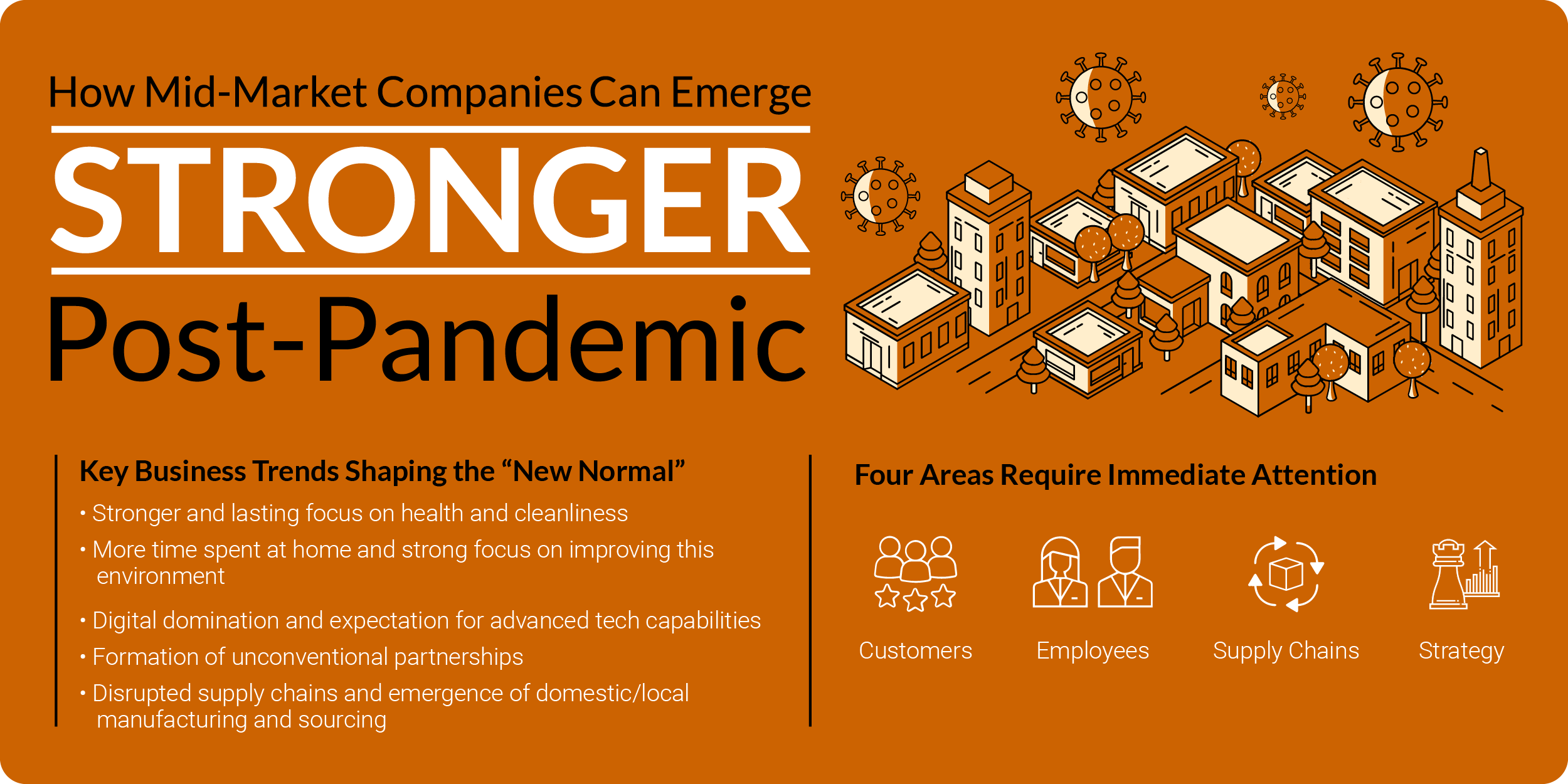 How Mid-Market Companies Can Emerge

STRONGER

Post-Pandemic

Key Business Trends Shaping the “New Normal”

• Stronger and lasting focus on health and cleanliness

• More time spent at home and strong focus on improving this environment

• Digital domination and expectation for advanced tech capabilities

• Formation of unconventional partnerships

• Disrupted supply chains and emergence of domestic/local manufacturing and sourcing

Four Areas Require Immediate Attention

Customers

Employees

Supply Chains

Strategy